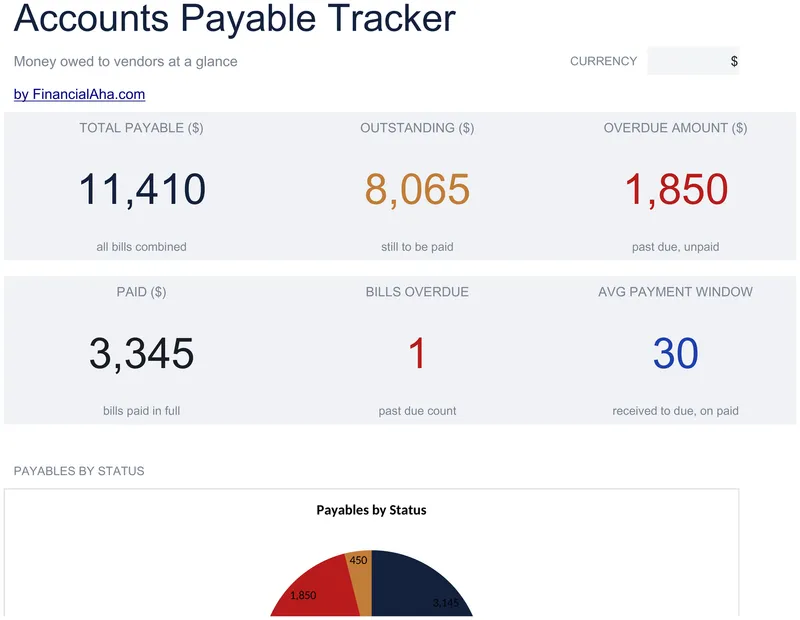 Accounts Payable Tracker

Money owed to vendors at a glance

CURRENCY $

by FinancialAha.com

TOTAL PAYABLE ($)
11,410
all bills combined

OUTSTANDING ($)
8,065
still to be paid

OVERDUE AMOUNT ($)
1,850
past due, unpaid

PAID ($)
3,345
bills paid in full

BILLS OVERDUE
1
past due count

AVG PAYMENT WINDOW
30
received to due, on paid

PAYABLES BY STATUS

Payables by Status

450
1,850
3,145